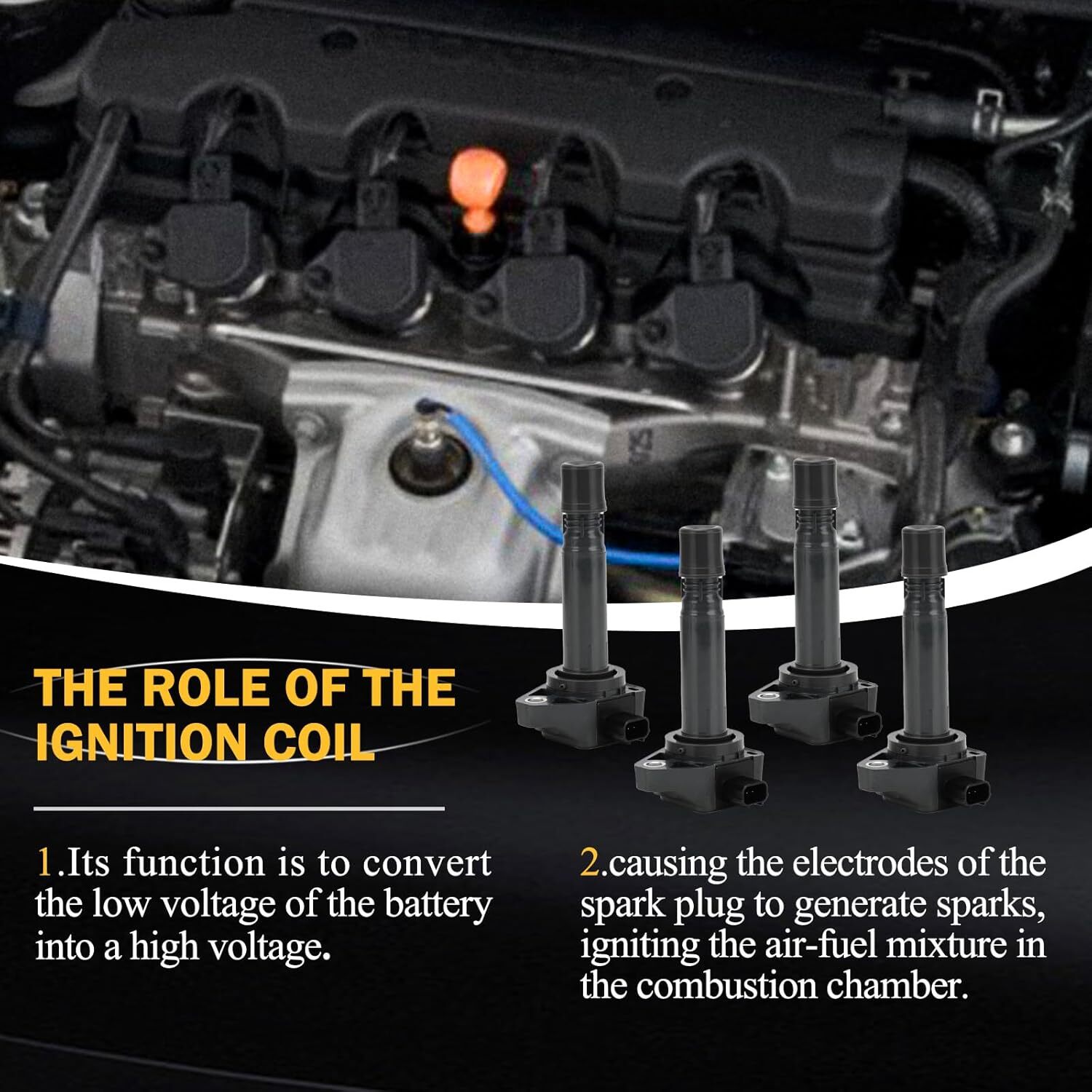 THE ROLE OF THE IGNITION COIL

1.Its function is to convert the low voltage of the battery into a high voltage.

2.causing the electrodes of the spark plug to generate sparks, igniting the air-fuel mixture in the combustion chamber.