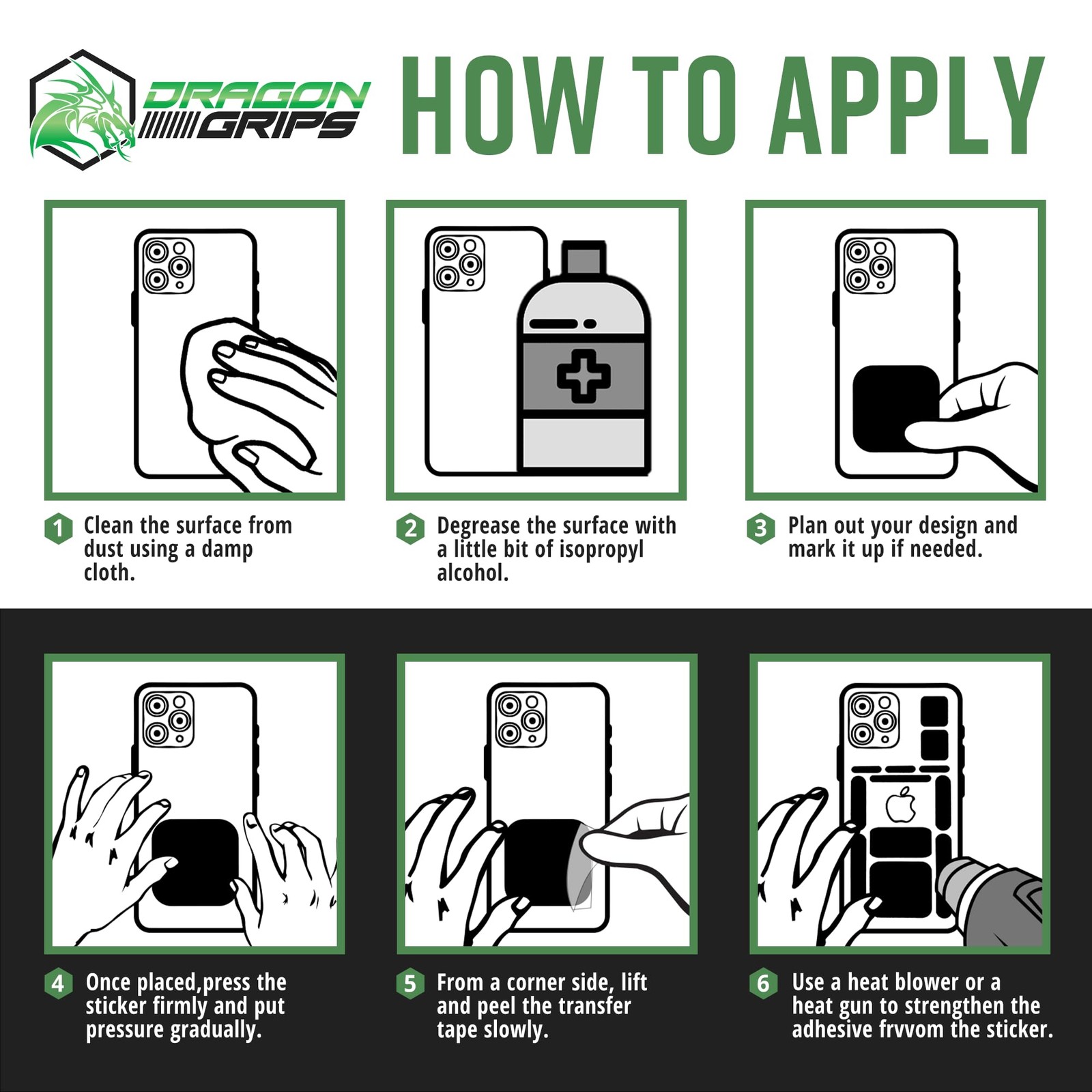 DRAGON GRIPS

HOW TO APPLY

1 Clean the surface from dust using a damp cloth.

2 Degrease the surface with a little bit of isopropyl alcohol.

3 Plan out your design and mark it up if needed.

4 Once placed,press the sticker firmly and put pressure gradually.

5 From a corner side, lift and peel the transfer tape slowly.

6 Use a heat blower or a heat gun to strengthen the adhesive frvvom the sticker.