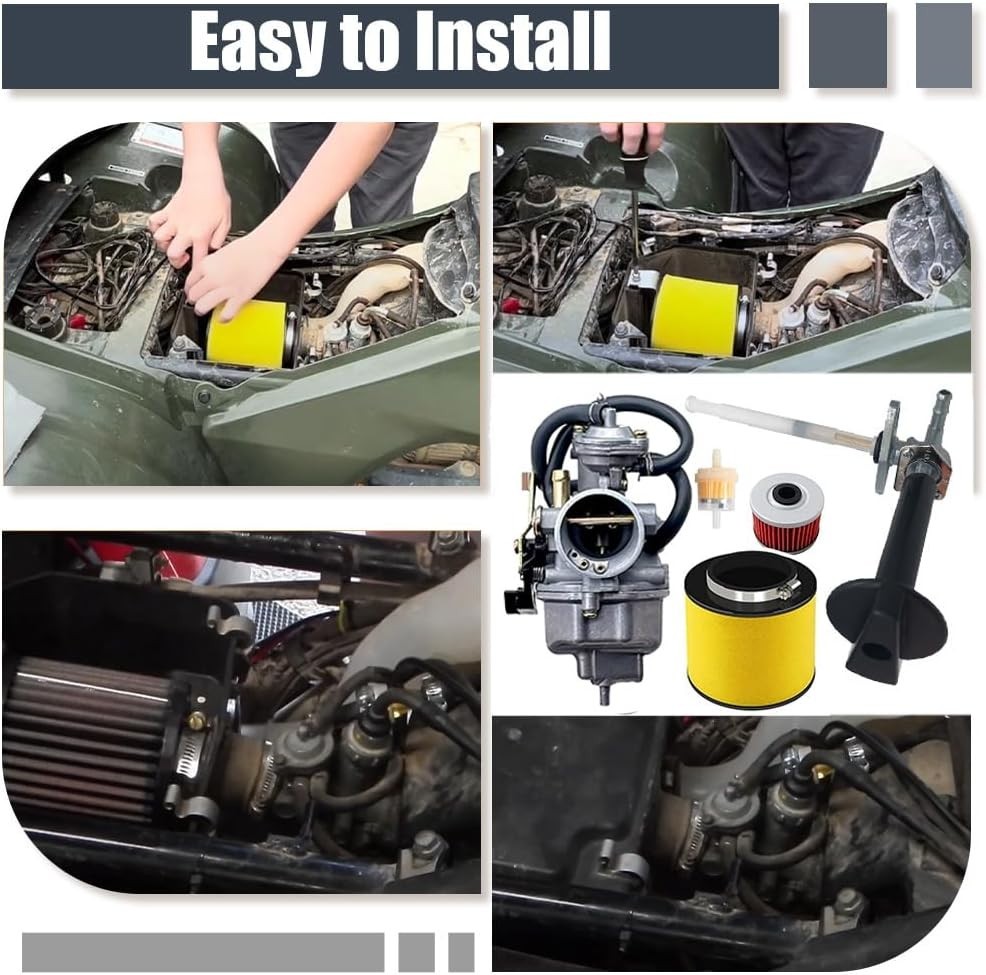 Easy to Install